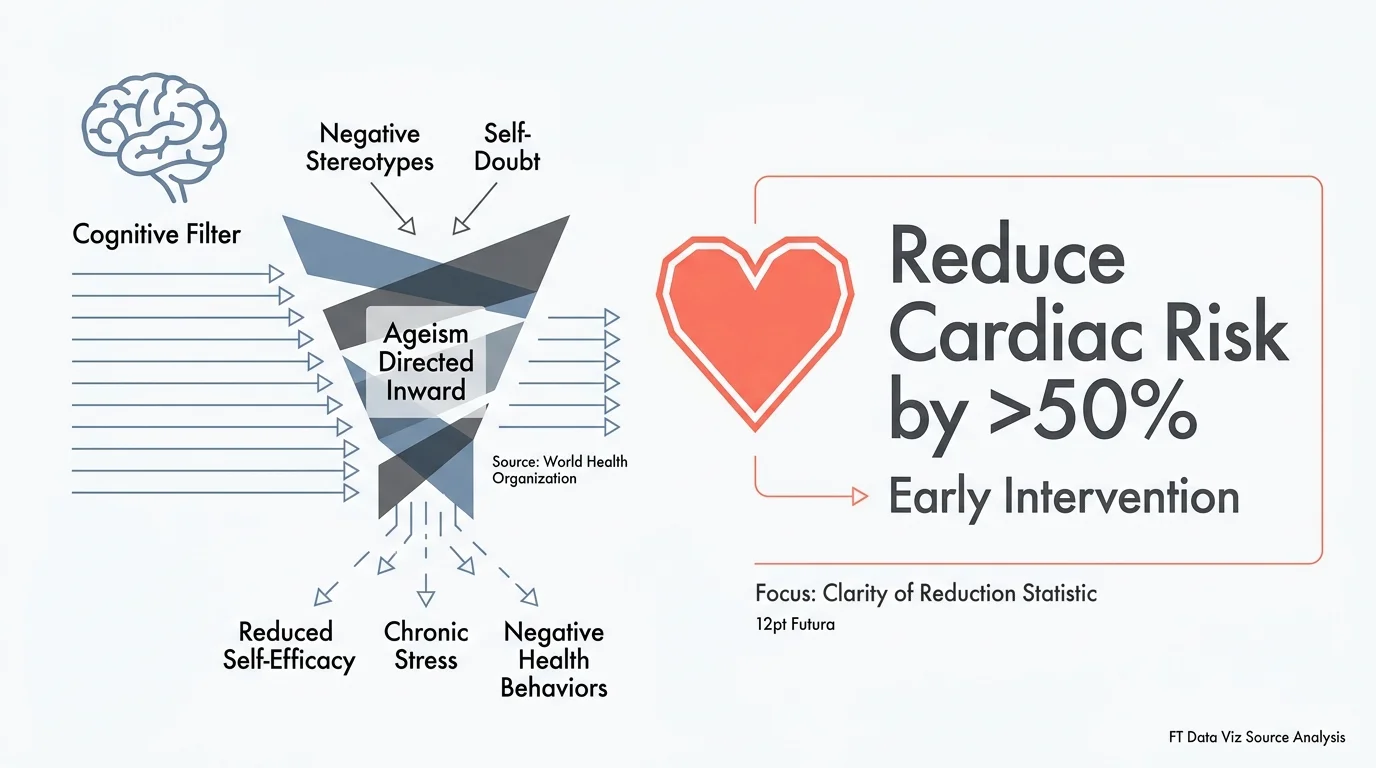 Negative Stereotypes

Self-Doubt

Cognitive Filter

Ageism Directed Inward

Source: World Health Organization

Reduced Self-Efficacy

Chronic Stress

Negative Health Behaviors

Reduce Cardiac Risk by >50%

Early Intervention

Focus: Clarity of Reduction Statistic

12pt Futura

FT Data Viz Source Analysis